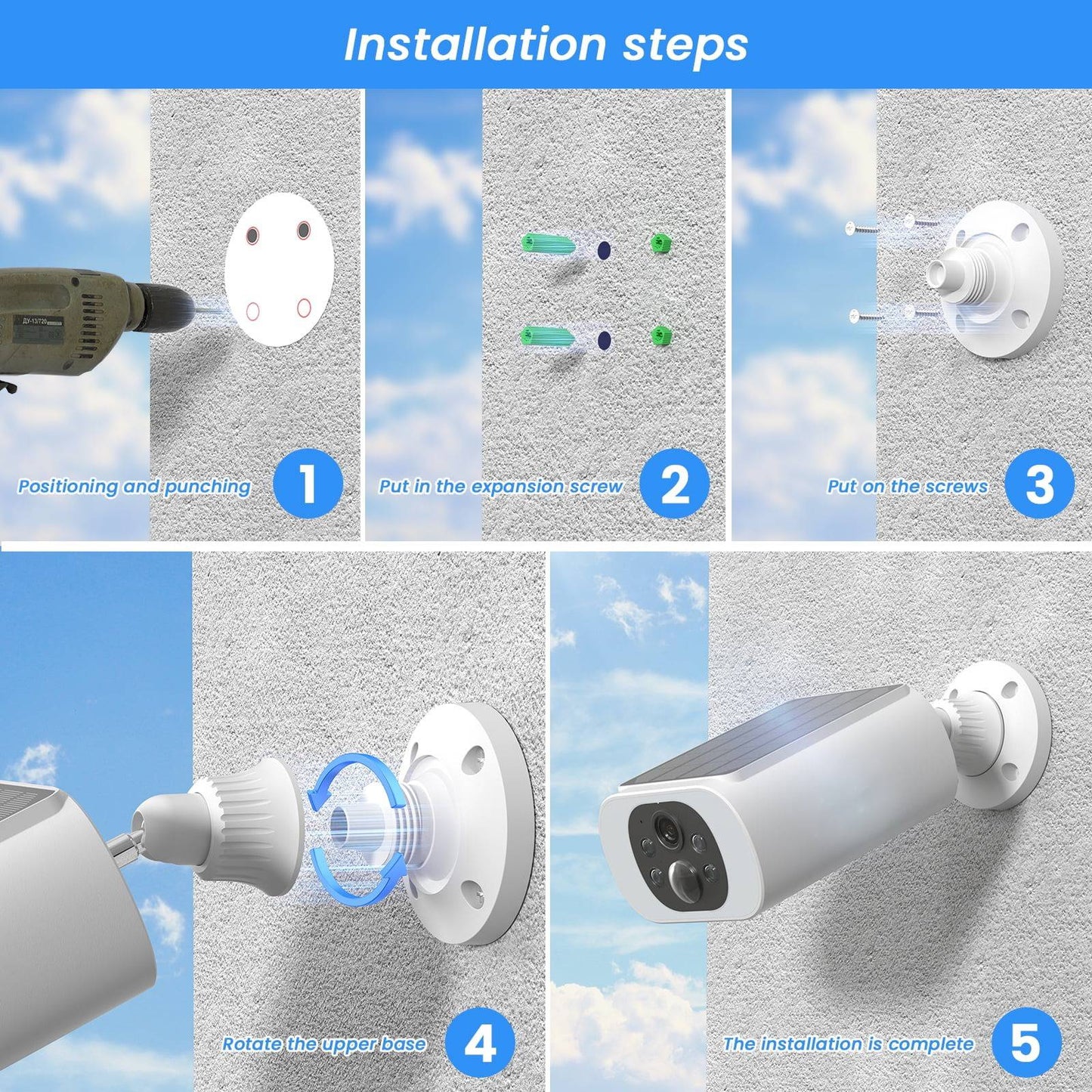 Installation steps

ДУ-13/720

Positioning and punching 1

Put in the expansion screw 2

Put on the screws 3

Rotate the upper base 4

The installation is complete 5