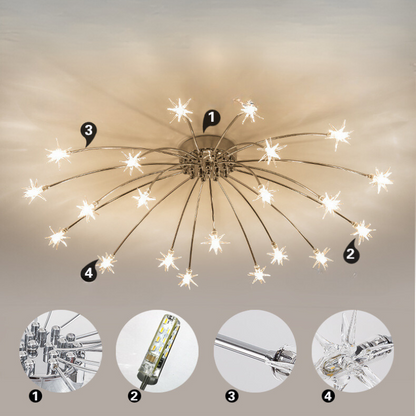 1
3
2
4
1
2
3
4