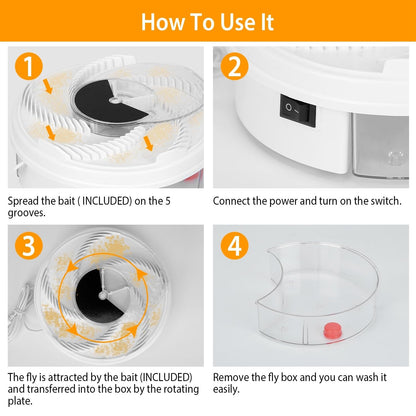 How To Use It

1

Spread the bait ( INCLUDED) on the 5 grooves.

2

O –

Connect the power and turn on the switch.

3

The fly is attracted by the bait (INCLUDED) and transferred into the box by the rotating plate.

4

Remove the fly box and you can wash it easily.