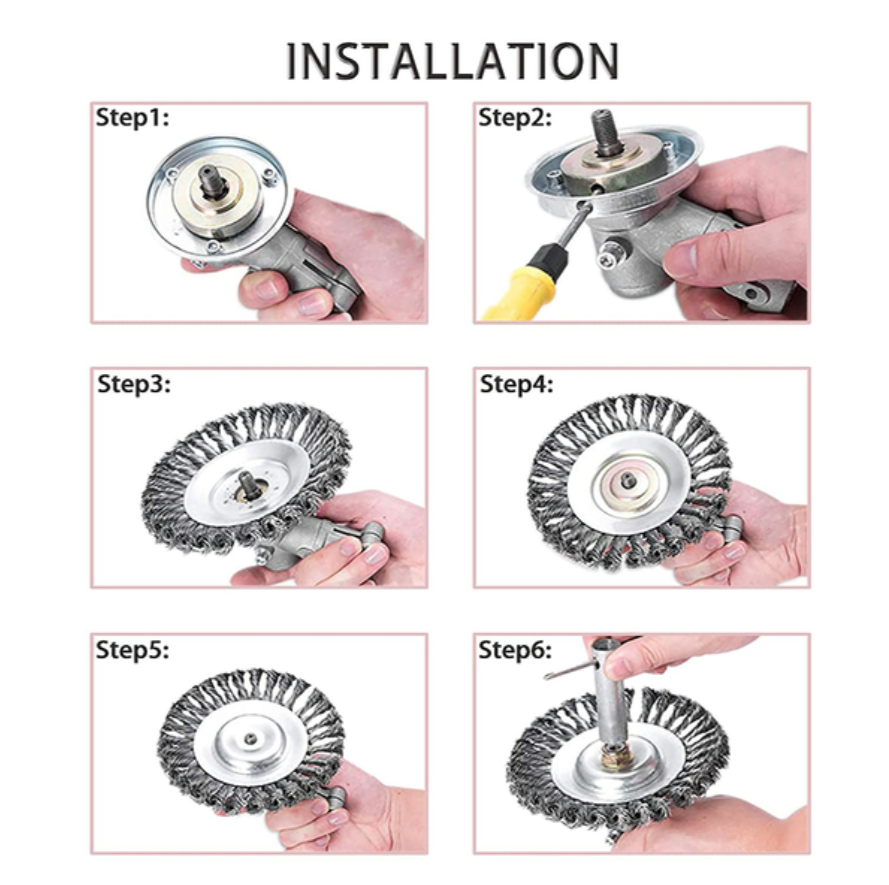 INSTALLATION

Step1:

Step2:

Step3:

Step4:

Step5:

Step6: