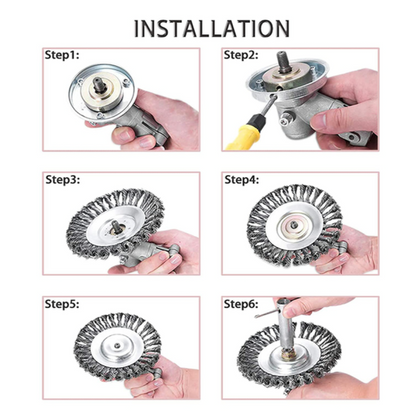 INSTALLATION

Step1:

Step2:

Step3:

Step4:

Step5:

Step6: