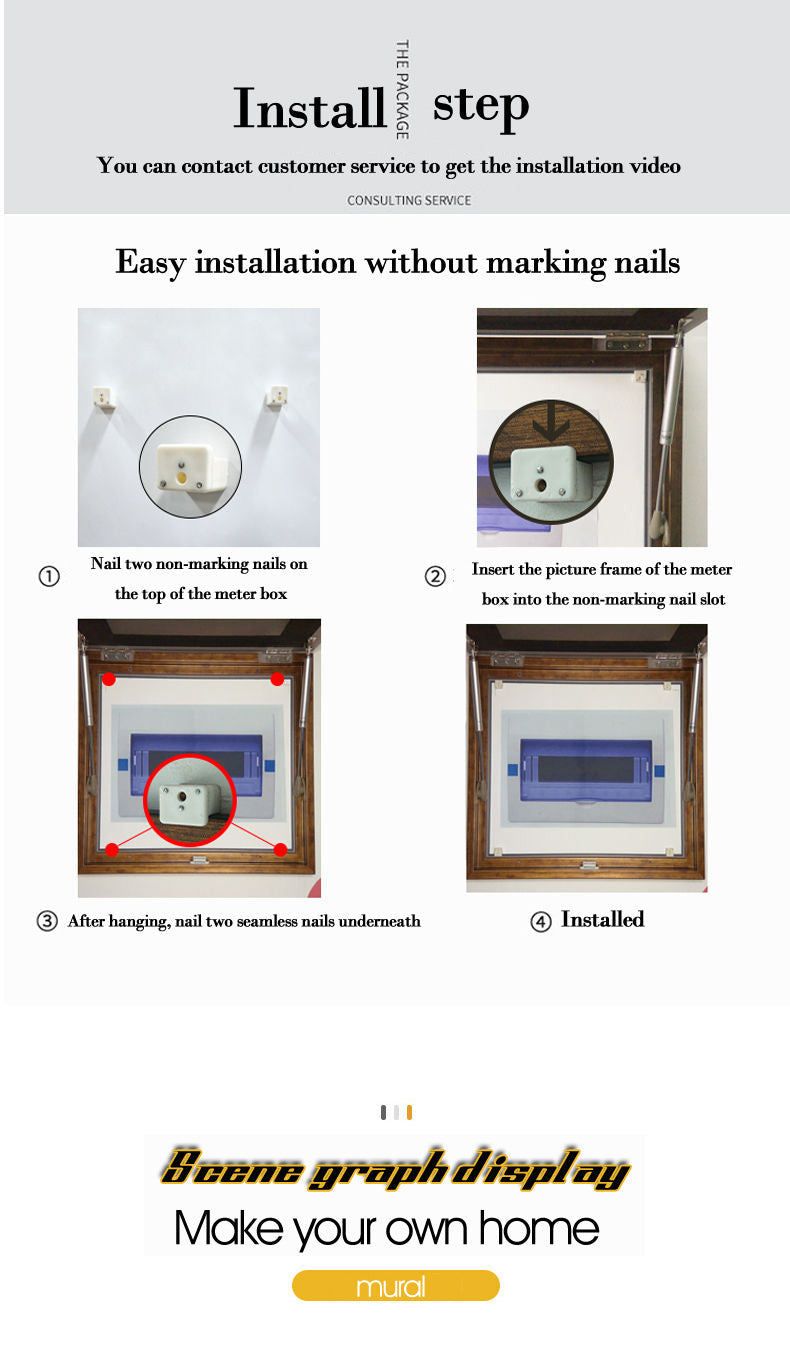 Install THE PACKAGE step

You can contact customer service to get the installation video

CONSULTING SERVICE

Easy installation without marking nails

① Nail two non-marking nails on the top of the meter box

② Insert the picture frame of the meter box into the non-marking nail slot

③ After hanging, nail two seamless nails underneath

④ Installed

Scene graph display

Make your own home

mural