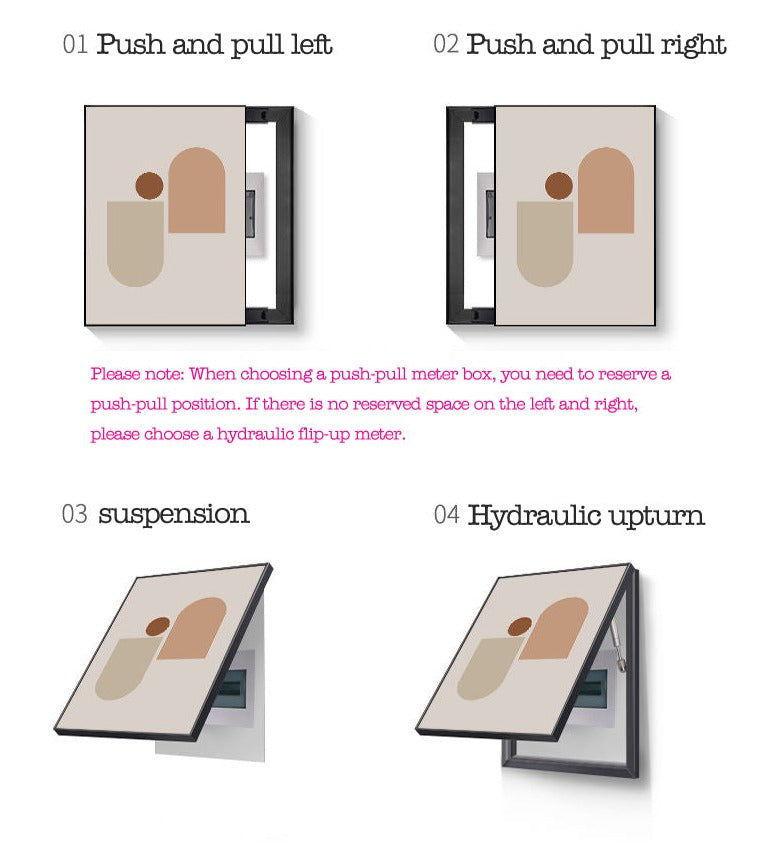 01 Push and pull left

02 Push and pull right

Please note: When choosing a push-pull meter box, you need to reserve a push-pull position. If there is no reserved space on the left and right, please choose a hydraulic flip-up meter.

03 suspension

04 Hydraulic upturn