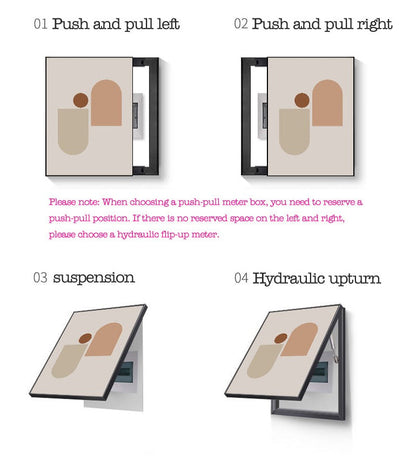 01 Push and pull left

02 Push and pull right

Please note: When choosing a push-pull meter box, you need to reserve a push-pull position. If there is no reserved space on the left and right, please choose a hydraulic flip-up meter.

03 suspension

04 Hydraulic upturn