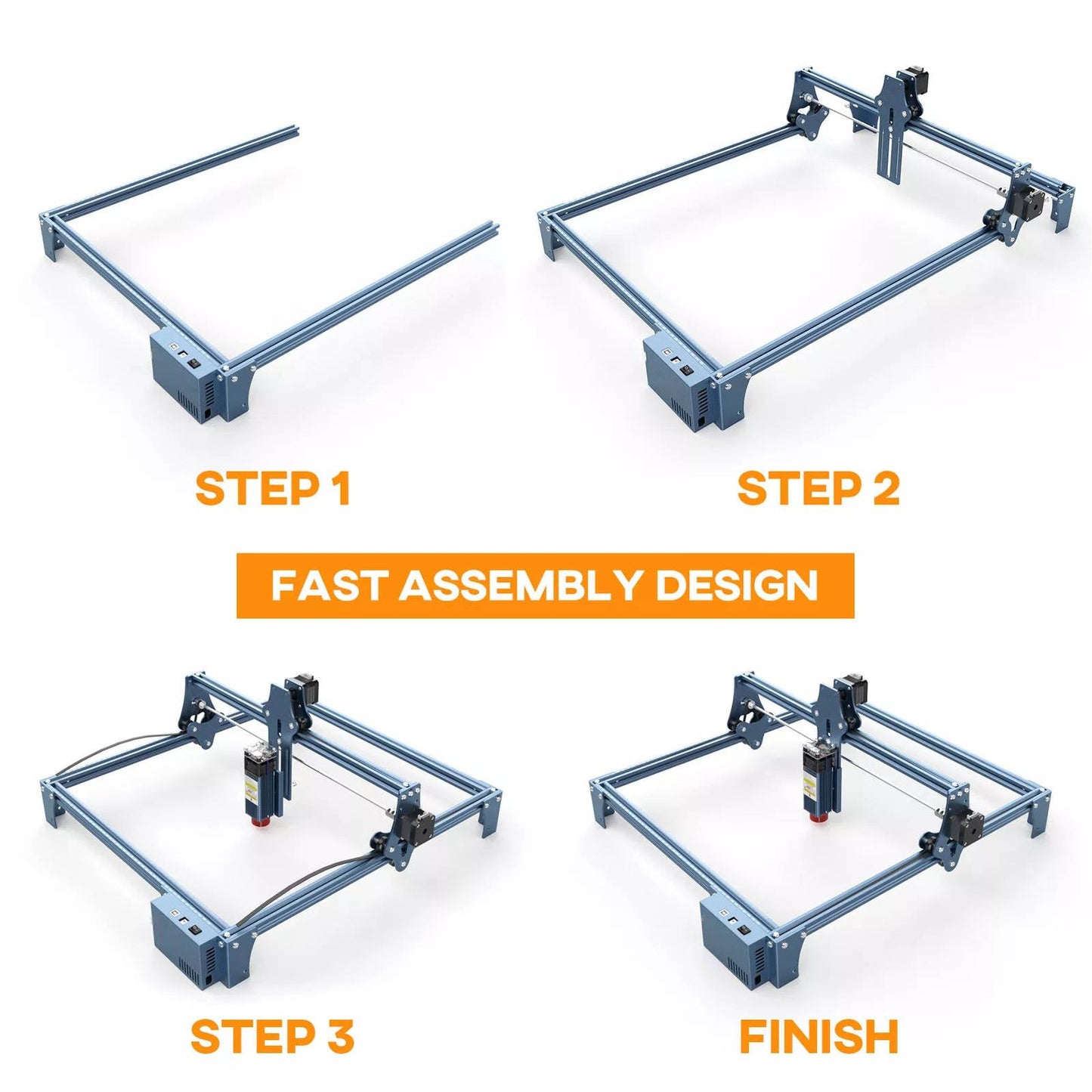 STEP 1

STEP 2

FAST ASSEMBLY DESIGN

STEP 3

FINISH